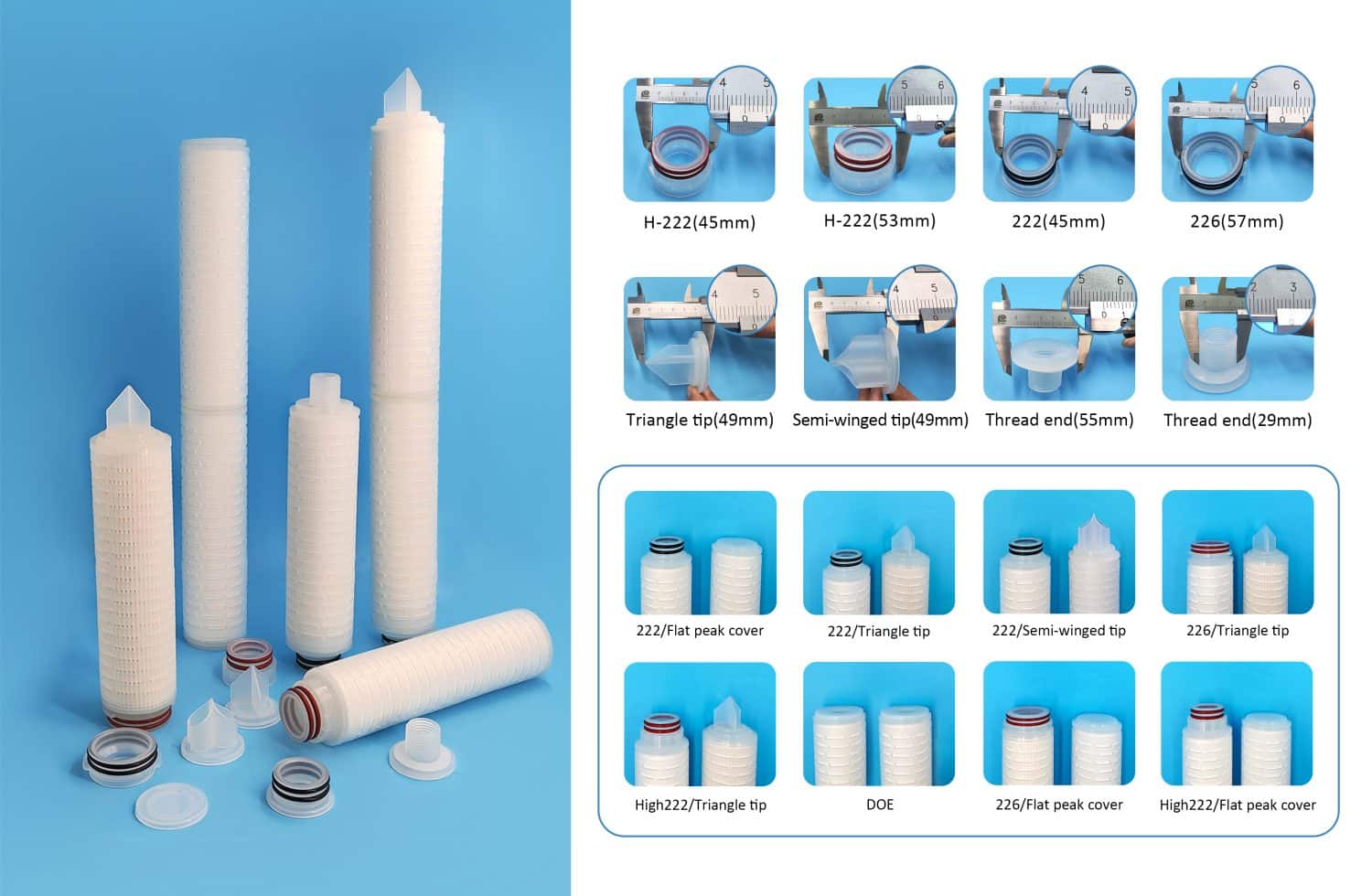 H-222(45mm)
H-222(53mm)
222(45mm)
226(57mm)

Triangle tip(49mm)
Semi-winged tip(49mm)
Thread end(55mm)
Thread end(29mm)

222/Flat peak cover
222/Triangle tip
222/Semi-winged tip
226/Triangle tip

High222/Triangle tip
DOE
226/Flat peak cover
High222/Flat peak cover